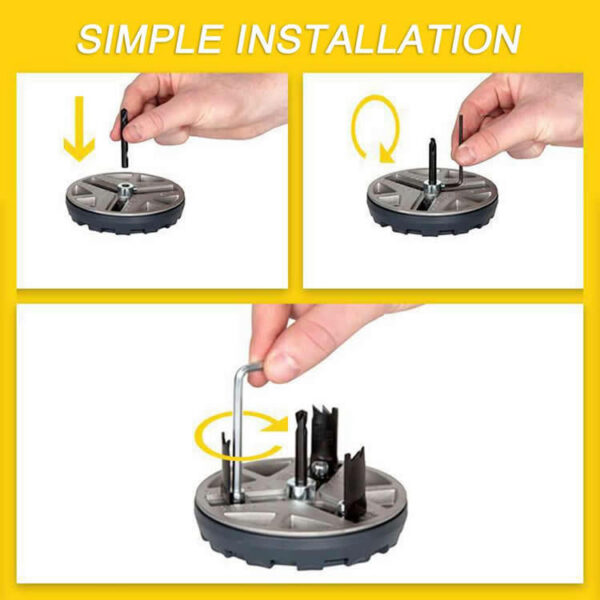 SIMPLE INSTALLATION