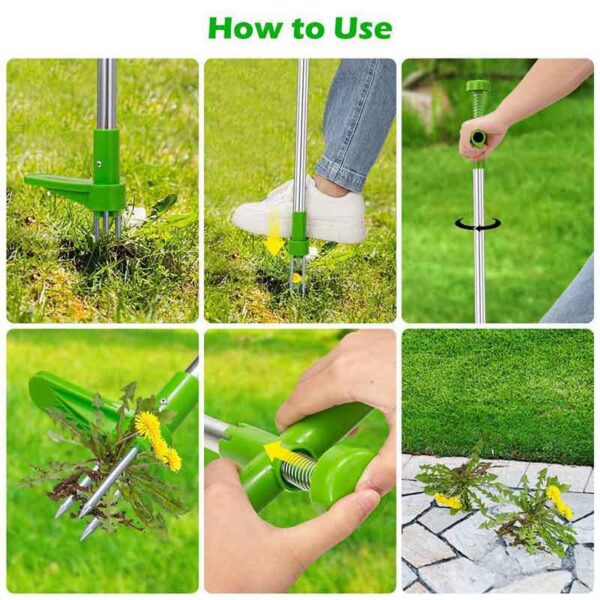 How to Use