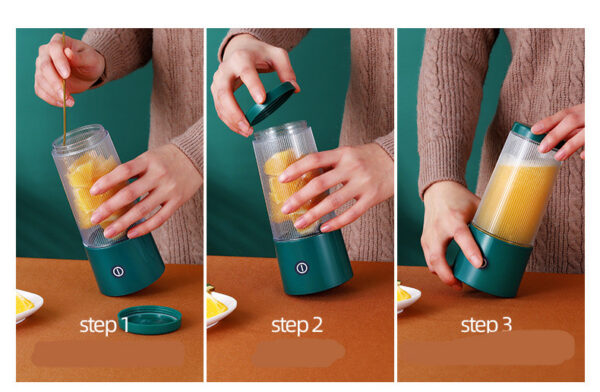 step 1

step 2

step 3